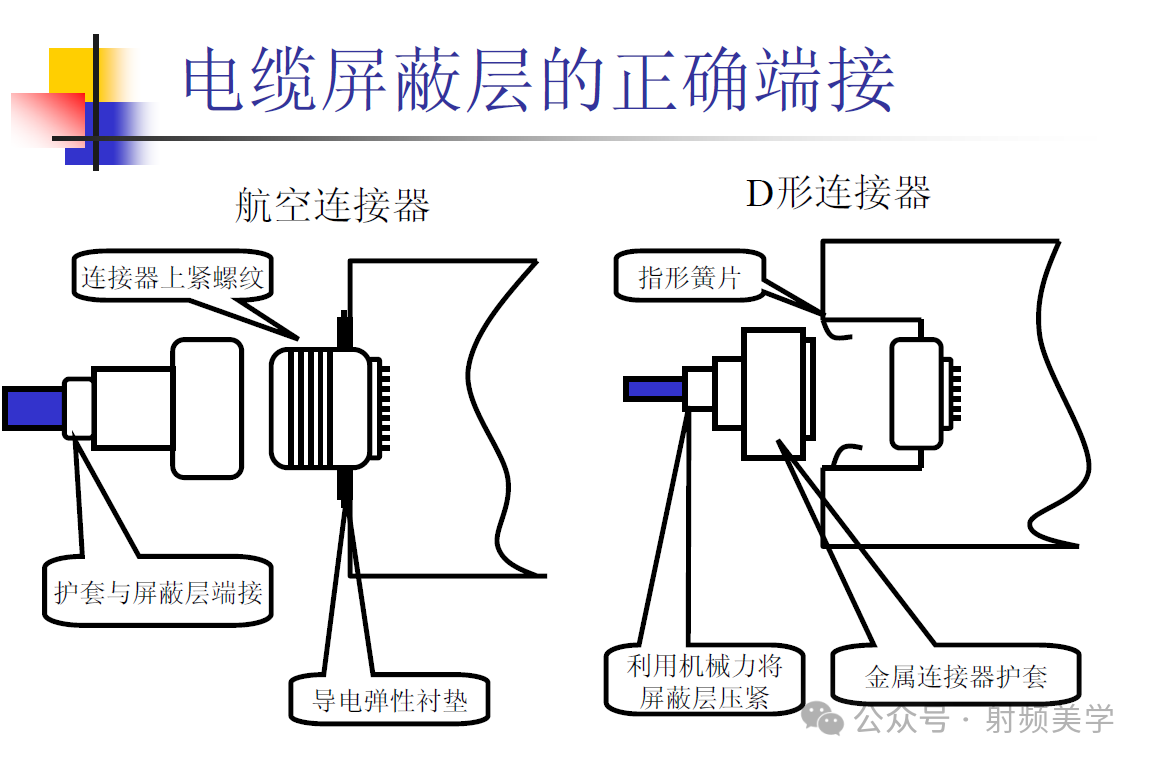 电缆屏蔽层的正确端接

航空连接器

连接器上紧螺纹

护套与屏蔽层端接

导电弹性衬垫

D形连接器

指形簧片

利用机械力将屏蔽层压紧

金属连接器护套

公众号 · 射频美学