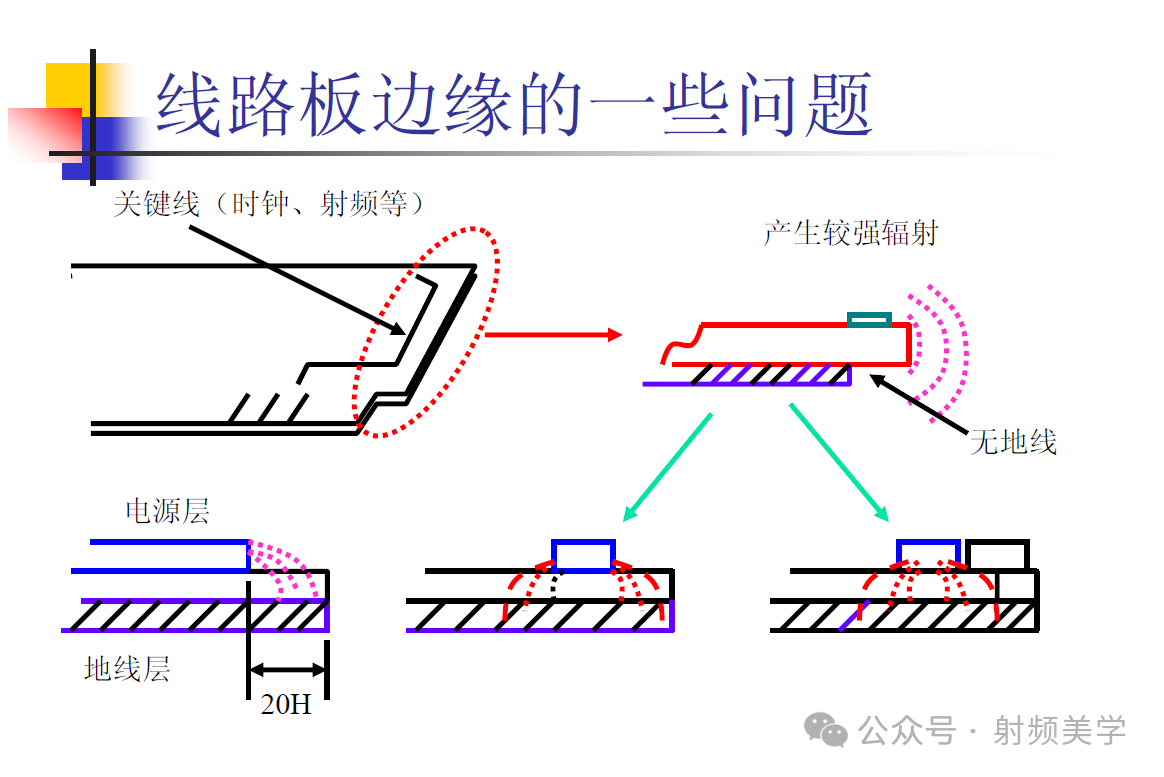 线路板边缘的一些问题

关键线（时钟、射频等）

产生较强辐射

无地线

电源层

地线层

20H

公众号 · 射频美学